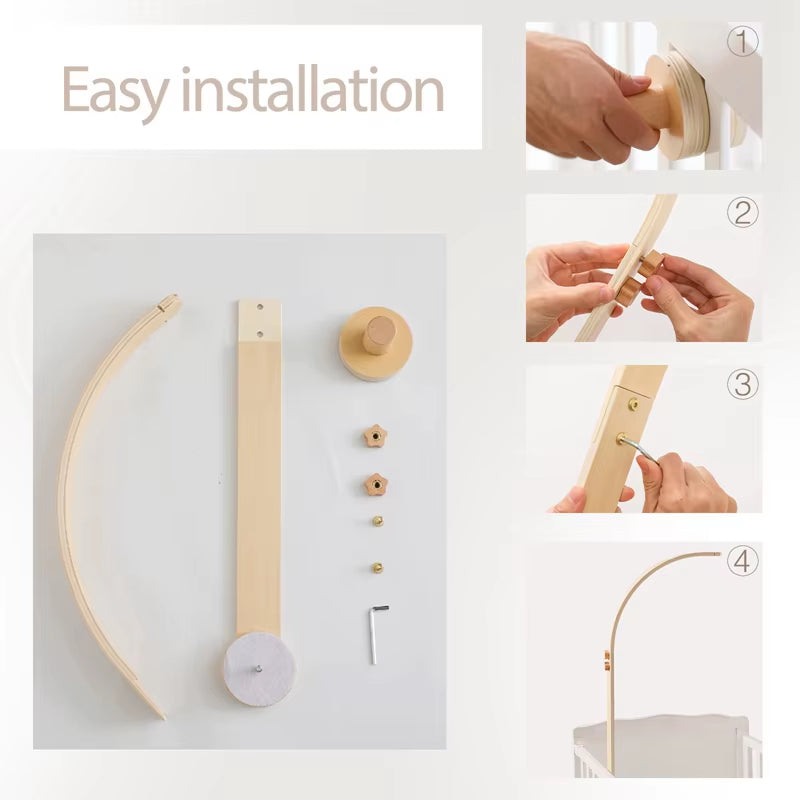 Easy installation

①

②

③

④