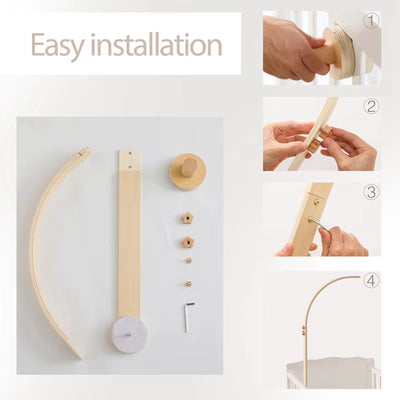 Easy installation

①

②

③

④