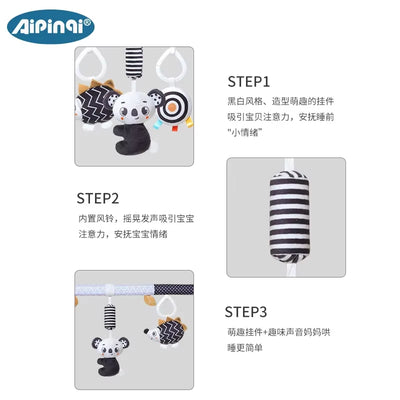 Aipinqi®

STEP1

黑白风格、造型萌趣的挂件吸引宝贝注意力，安抚睡前"小情绪"

STEP2

内置风铃，摇晃发声吸引宝宝注意力，安抚宝宝情绪

STEP3

萌趣挂件+趣味声音妈妈哄睡更简单